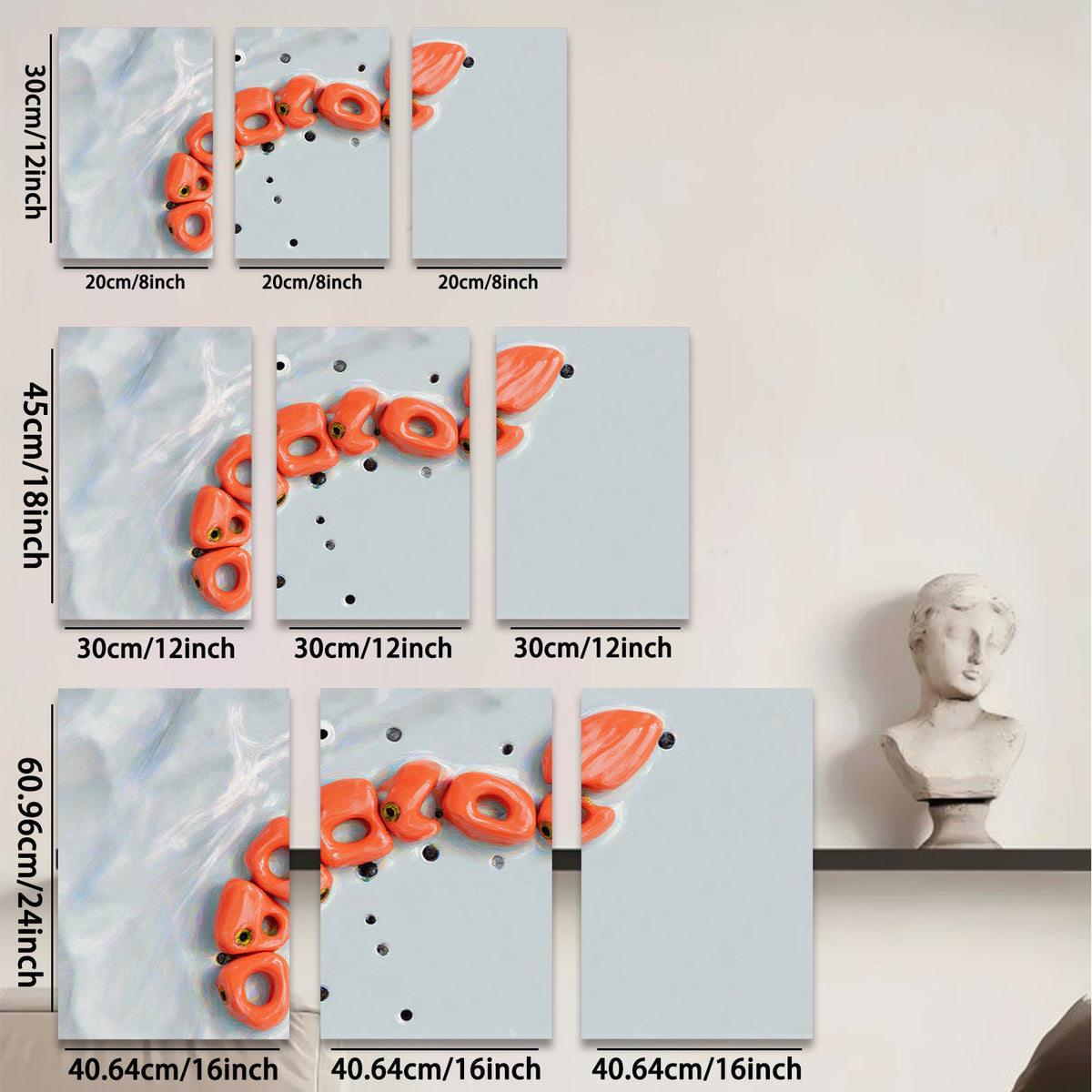 30cm/12inch
20cm/8inch
20cm/8inch
20cm/8inch

45cm/18inch
30cm/12inch
30cm/12inch
30cm/12inch

60.96cm/24inch
40.64cm/16inch
40.64cm/16inch
40.64cm/16inch