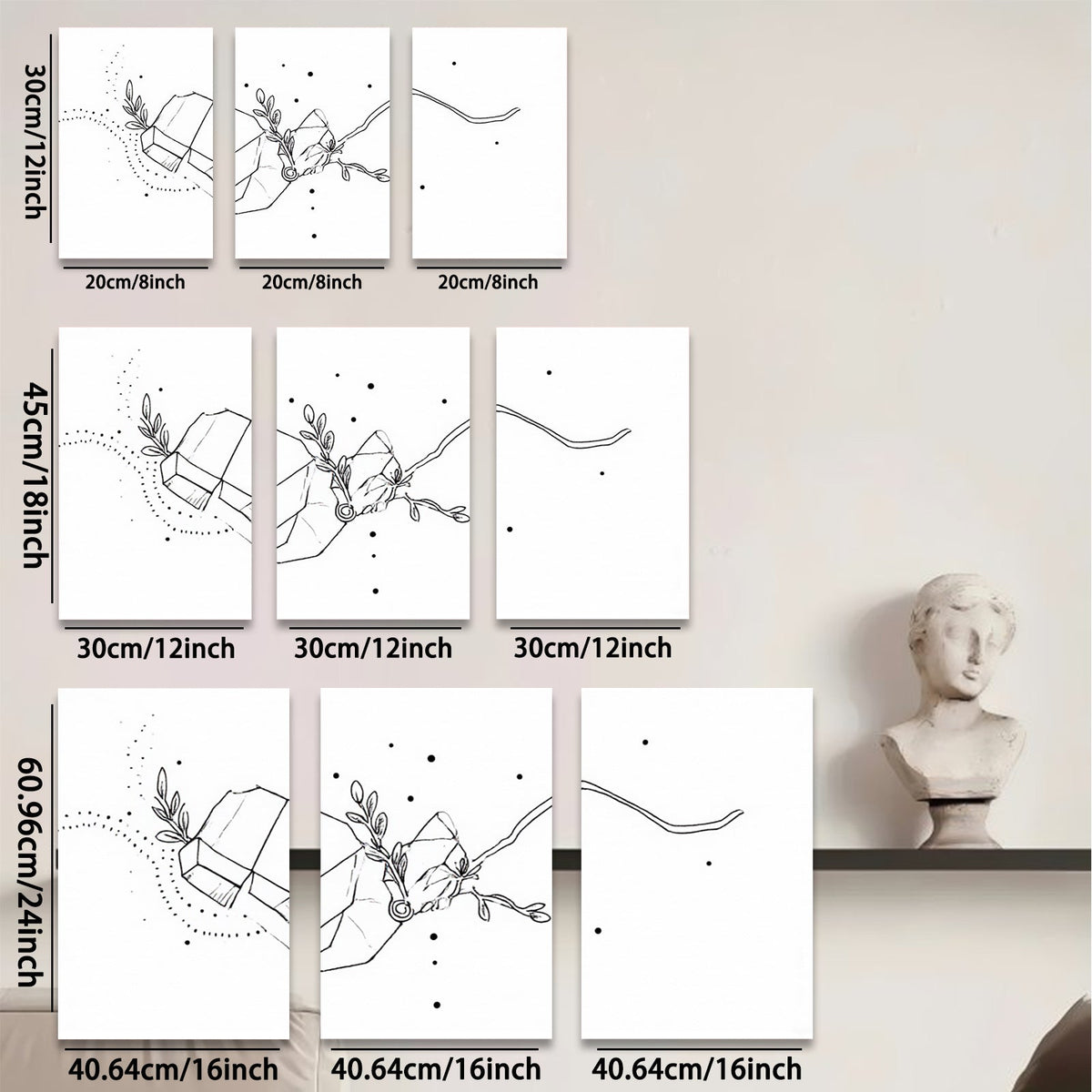 30cm/12inch

20cm/8inch

20cm/8inch

20cm/8inch

45cm/18inch

30cm/12inch

30cm/12inch

30cm/12inch

60.96cm/24inch

40.64cm/16inch

40.64cm/16inch

40.64cm/16inch