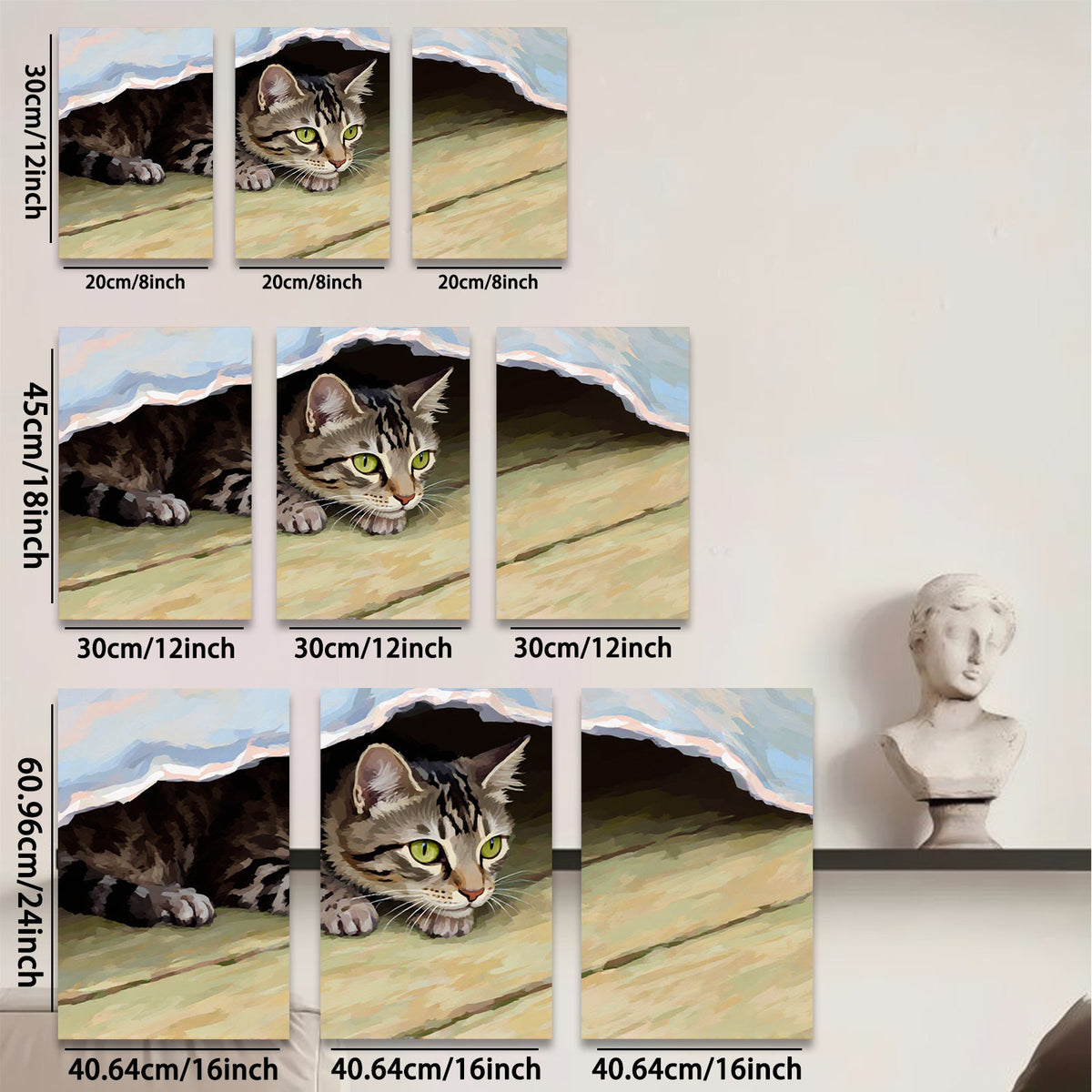 30cm/12inch

20cm/8inch
20cm/8inch
20cm/8inch

45cm/18inch

30cm/12inch
30cm/12inch
30cm/12inch

60.96cm/24inch

40.64cm/16inch
40.64cm/16inch
40.64cm/16inch