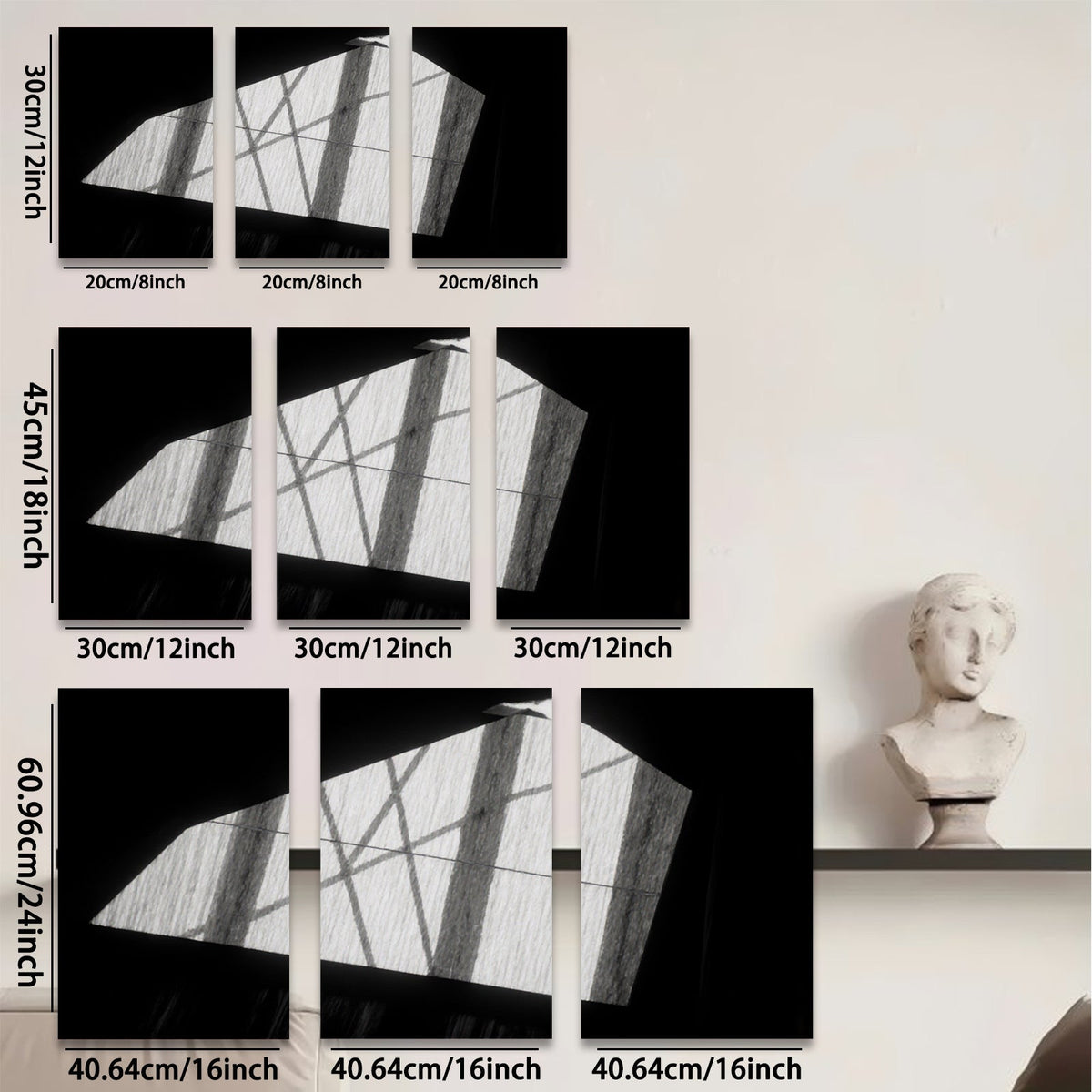 30cm/12inch

20cm/8inch
20cm/8inch
20cm/8inch

45cm/18inch

30cm/12inch
30cm/12inch
30cm/12inch

60.96cm/24inch

40.64cm/16inch
40.64cm/16inch
40.64cm/16inch