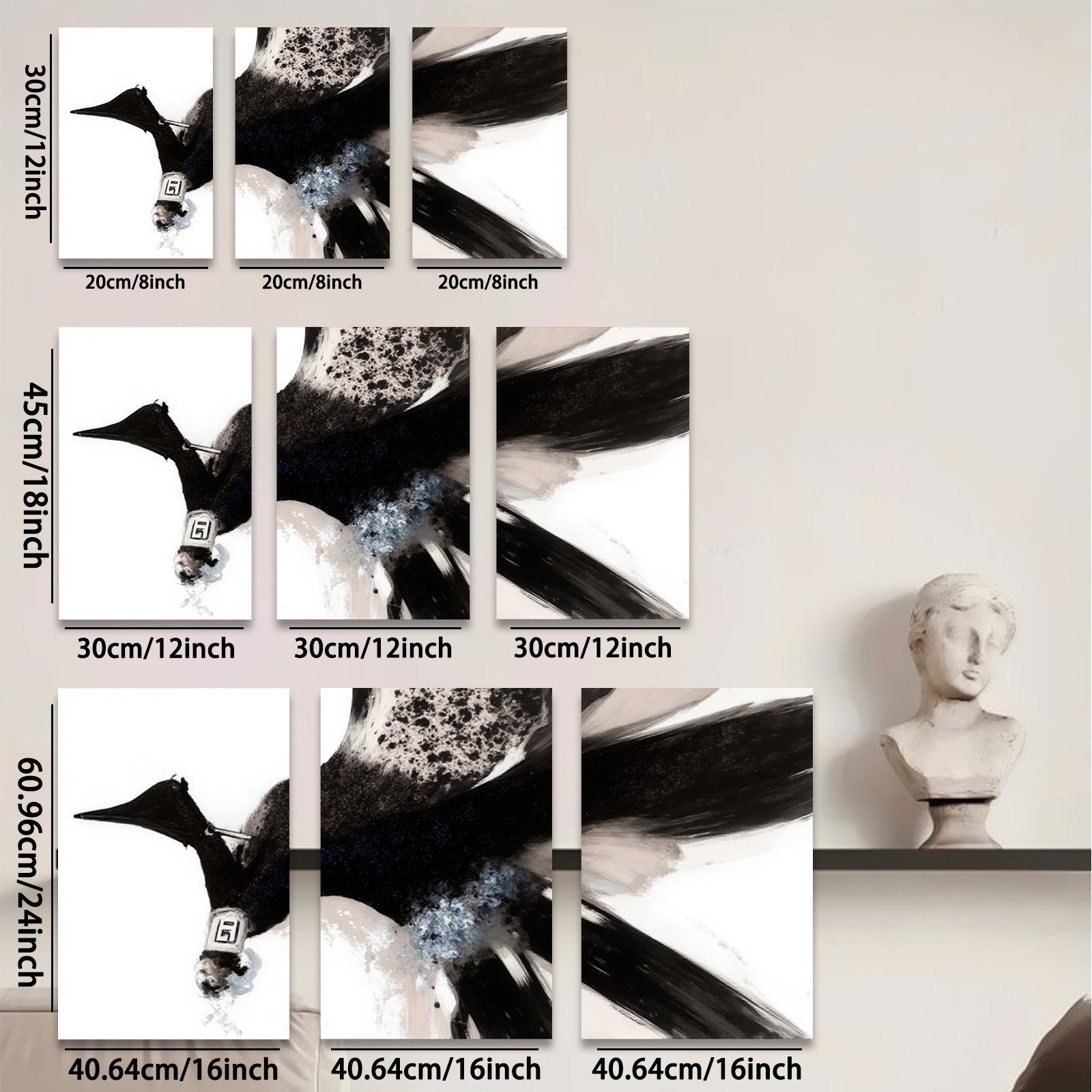 30cm/12inch

20cm/8inch 20cm/8inch 20cm/8inch

45cm/18inch

30cm/12inch 30cm/12inch 30cm/12inch

60.96cm/24inch

40.64cm/16inch 40.64cm/16inch 40.64cm/16inch