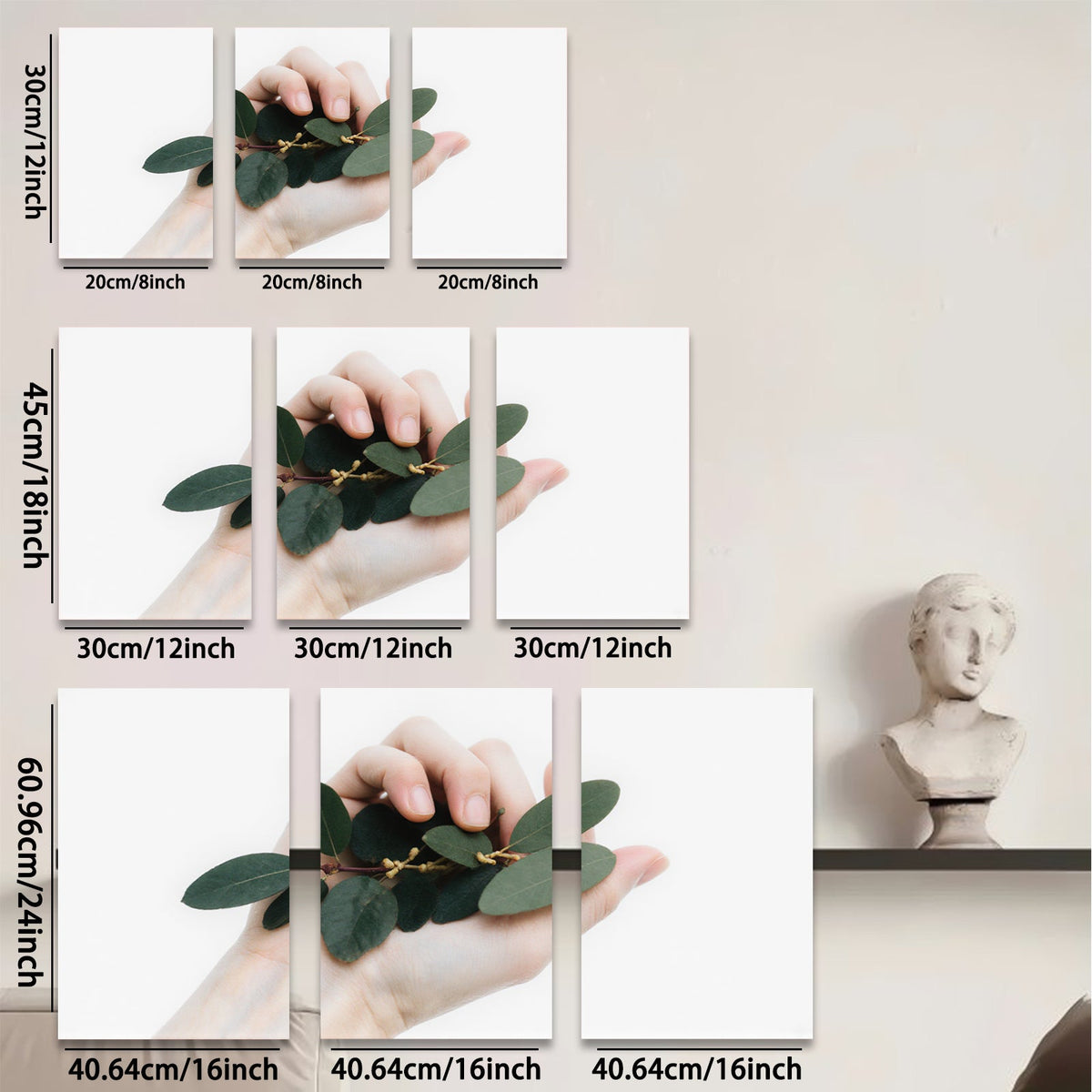 30cm/12inch

20cm/8inch 20cm/8inch 20cm/8inch

45cm/18inch

30cm/12inch 30cm/12inch 30cm/12inch

60.96cm/24inch

40.64cm/16inch 40.64cm/16inch 40.64cm/16inch