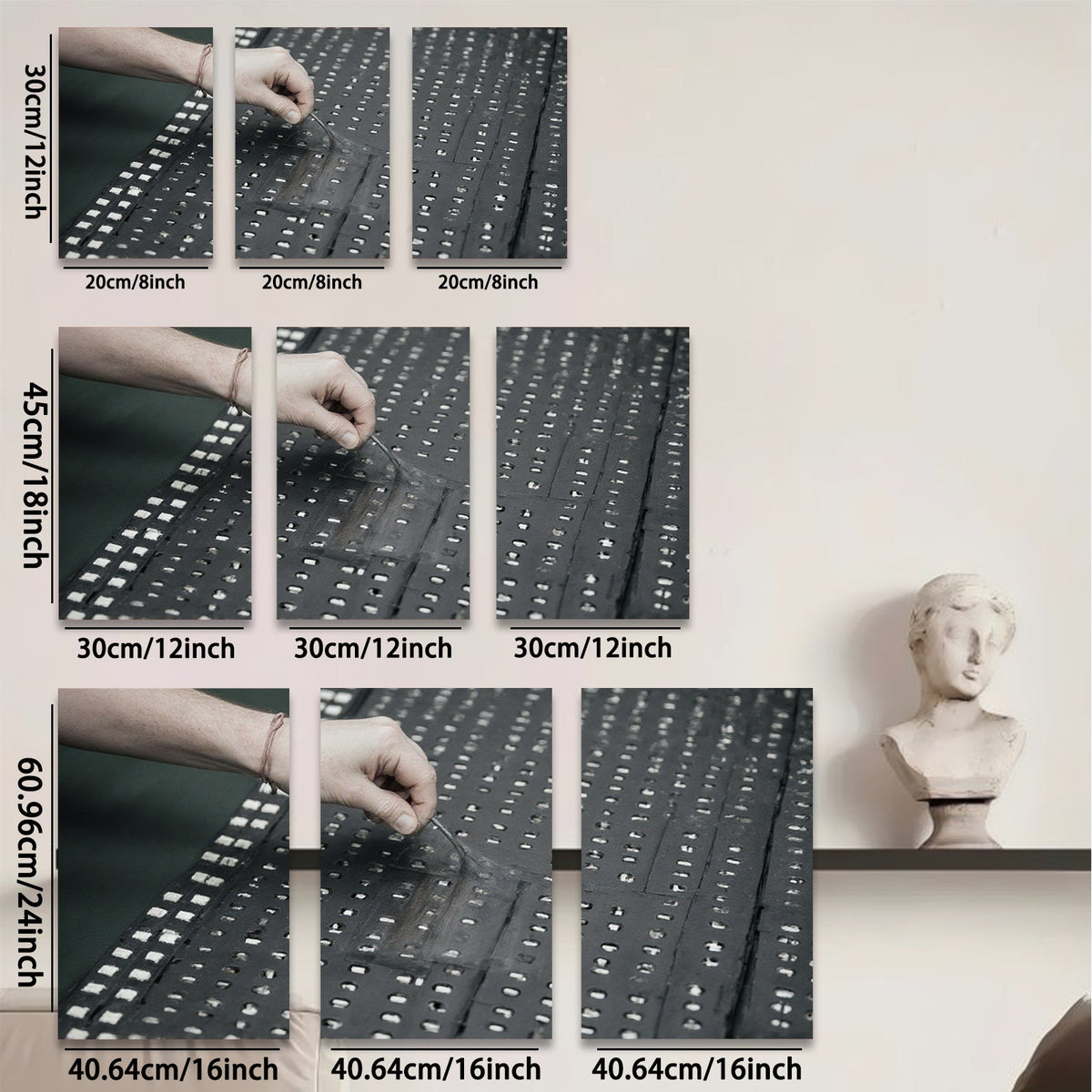 30cm/12inch

20cm/8inch 20cm/8inch 20cm/8inch

45cm/18inch

30cm/12inch 30cm/12inch 30cm/12inch

60.96cm/24inch

40.64cm/16inch 40.64cm/16inch 40.64cm/16inch